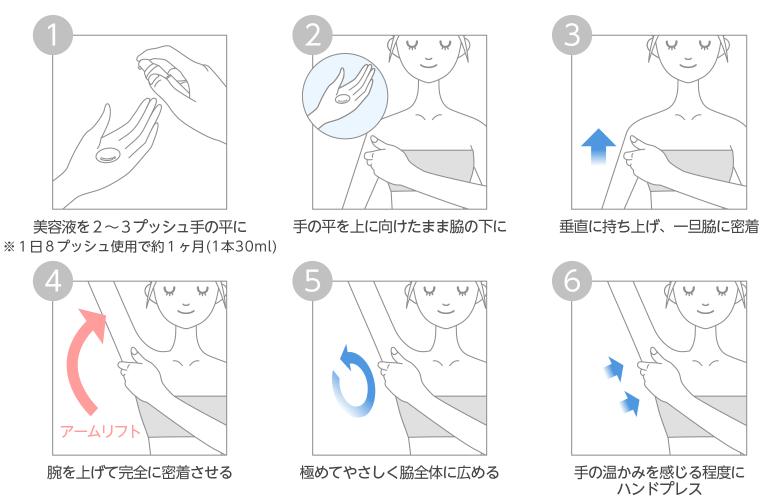 1

美容液を２～３プッシュ手の平に
※１日８プッシュ使用で約１ヶ月(1本30ml)

2

手の平を上に向けたまま脇の下に

3

垂直に持ち上げ、一旦脇に密着

4

アームリフト

腕を上げて完全に密着させる

5

極めてやさしく脇全体に広める

6

手の温かみを感じる程度に
ハンドプレス